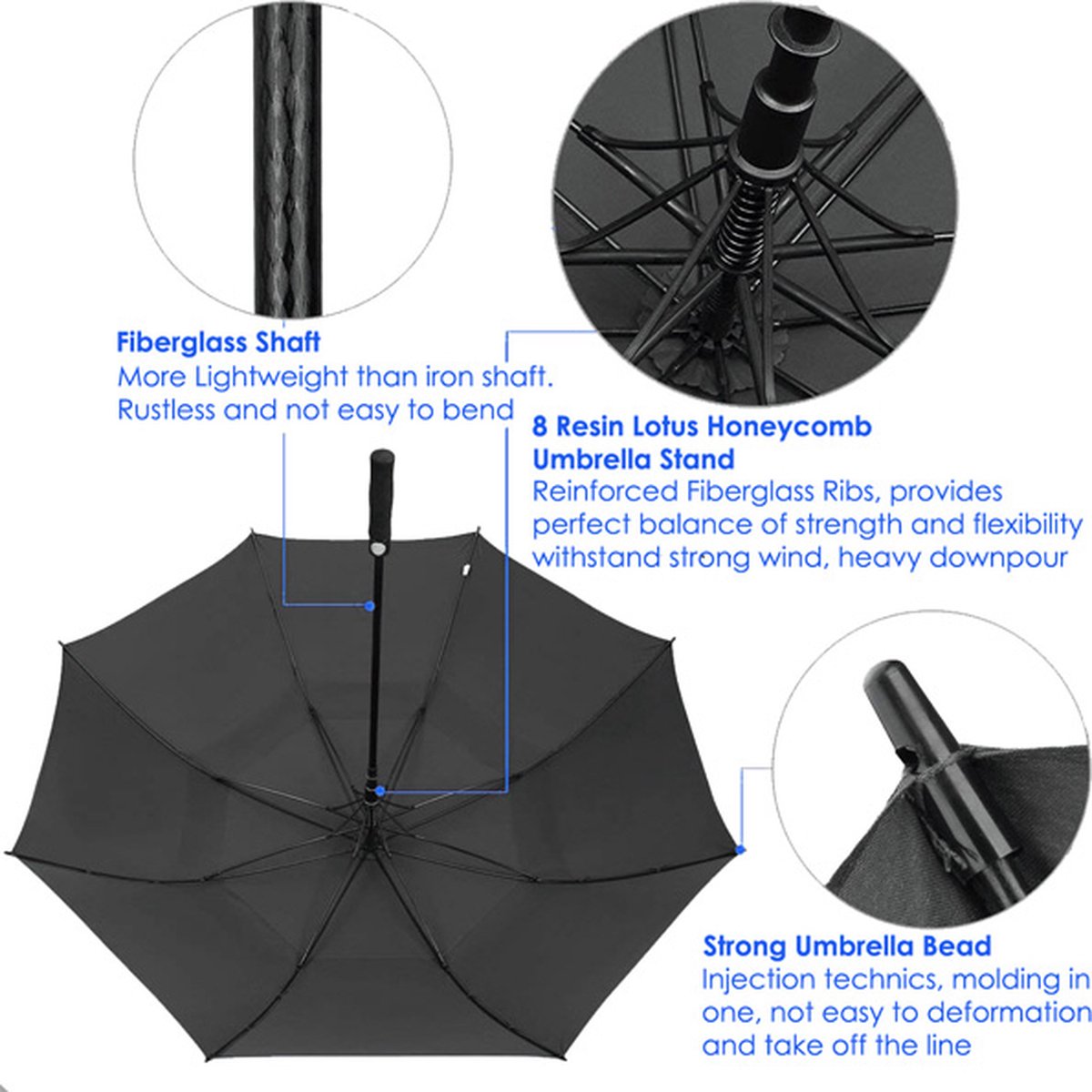 Fiberglass Shaft
More Lightweight than iron shaft. Rustless and not easy to bend

8 Resin Lotus Honeycomb Umbrella Stand
Reinforced Fiberglass Ribs, provides perfect balance of strength and flexibility withstand strong wind, heavy downpour

Strong Umbrella Bead
Injection technics, molding in one, not easy to deformation and take off the line