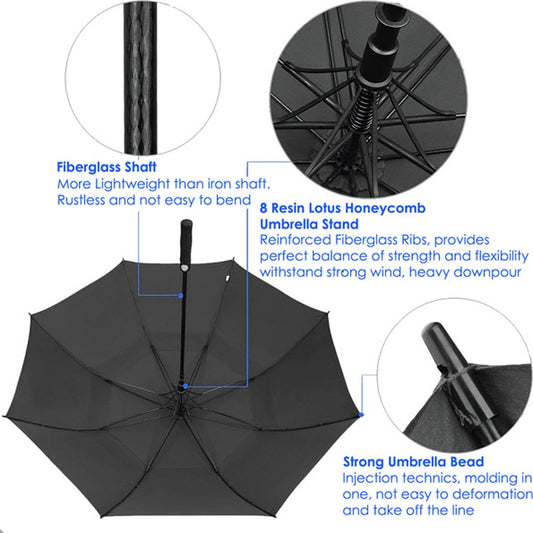 Fiberglass Shaft
More Lightweight than iron shaft.
Rustless and not easy to bend

8 Resin Lotus Honeycomb Umbrella Stand
Reinforced Fiberglass Ribs, provides perfect balance of strength and flexibility withstand strong wind, heavy downpour

Strong Umbrella Bead
Injection technics, molding in one, not easy to deformation and take off the line