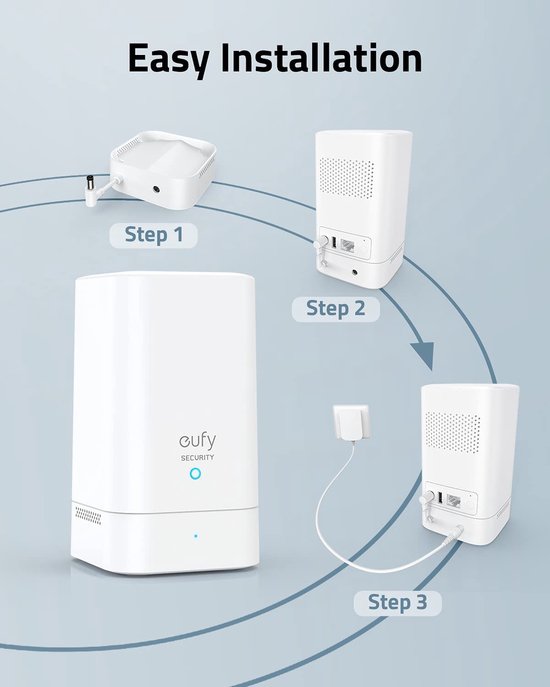 Easy Installation

Step 1

Step 2

eufy
SECURITY

Step 3